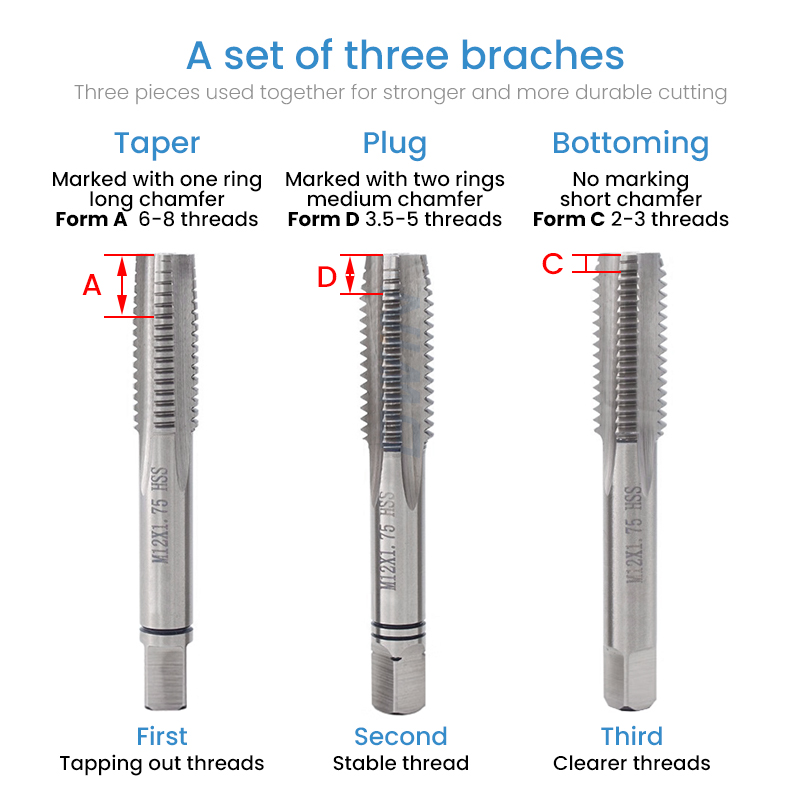 A set of three braches

Three pieces used together for stronger and more durable cutting

Taper
Marked with one ring
long chamfer
**Form A** 6-8 threads

A

M12X1.75 HSS

First
Tapping out threads

Plug
Marked with two rings
medium chamfer
**Form D** 3.5-5 threads

D

M12X1.75 HSS

Second
Stable thread

Bottoming
No marking
short chamfer
**Form C** 2-3 threads

C

M12X1.75 HSS

Third
Clearer threads